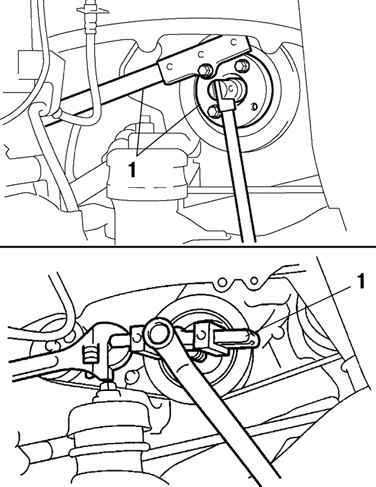 1

1