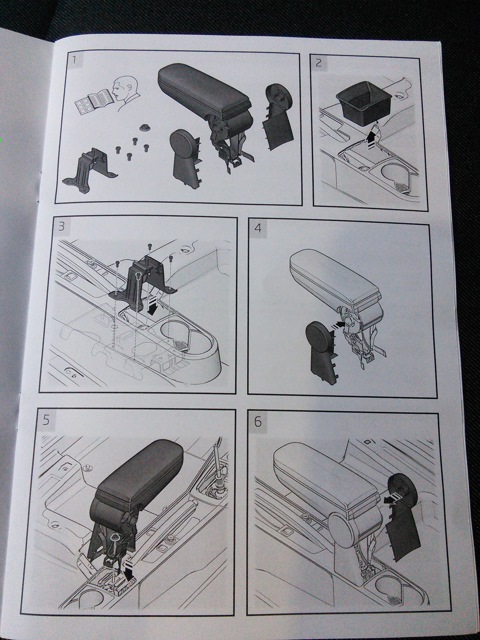 1

2

3

4

5

6