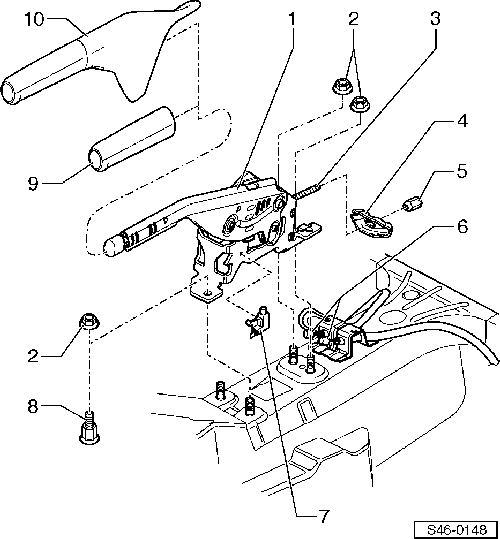 10
1
2
3
4
5
6
9
2
8
7
S46-0148