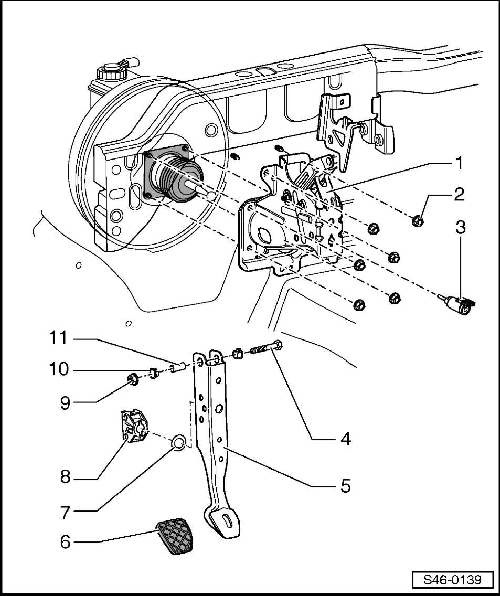 1
2
3
11
10
9
4
8
5
7
6
S46-0139