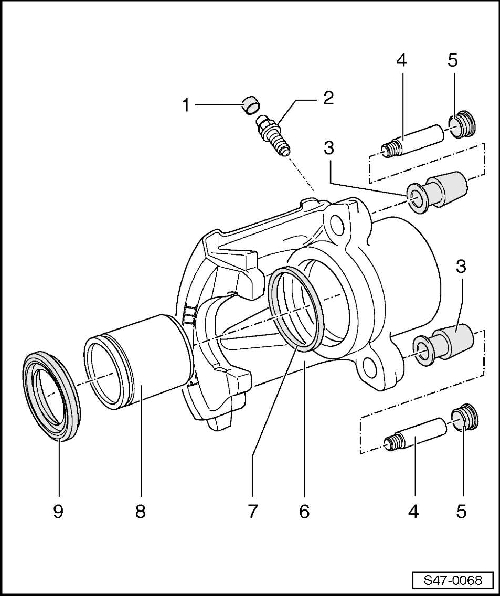 4
5
1
2
3
3
9
8
7
6
4
5
S47-0068