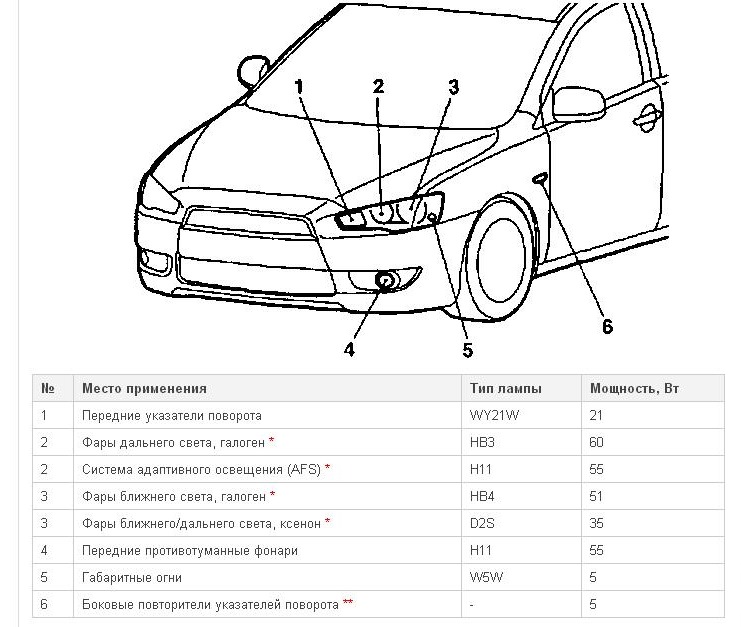 1 2 3

4 5 6

| № | Место применения | Тип лампы | Мощность, Вт |
|---|---|---|---|
| 1 | Передние указатели поворота | WY21W | 21 |
| 2 | Фары дальнего света, галоген * | HB3 | 60 |
| 2 | Система адаптивного освещения (AFS) * | H11 | 55 |
| 3 | Фары ближнего света, галоген * | HB4 | 51 |
| 3 | Фары ближнего/дальнего света, ксенон * | D2S | 35 |
| 4 | Передние противотуманные фонари | H11 | 55 |
| 5 | Габаритные огни | W5W | 5 |
| 6 | Боковые повторители указателей поворота ** | - | 5 |