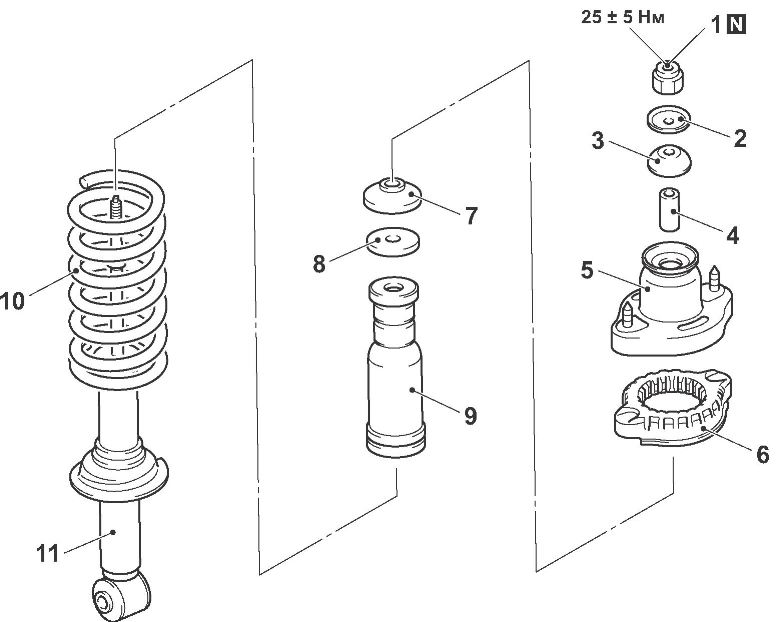 25 ± 5 Нм
1 N
2
3
4
5
6
7
8
9
10
11