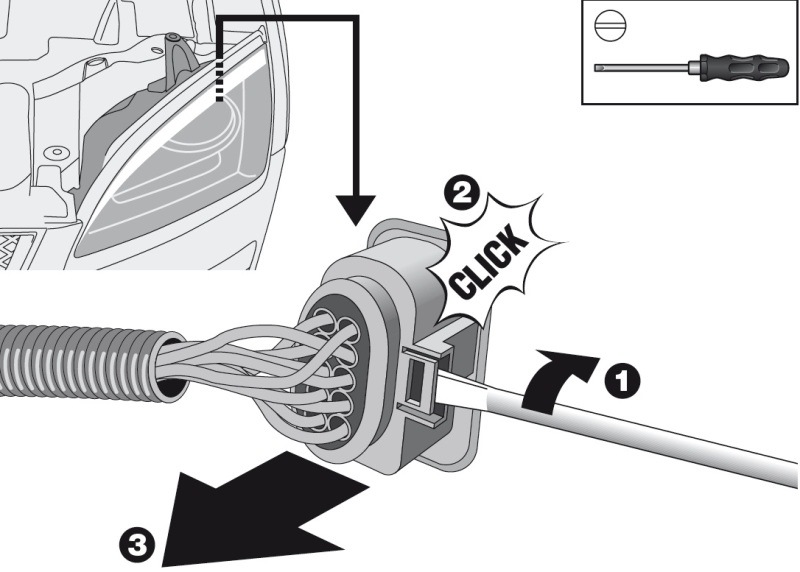 2
CLICK
1
3