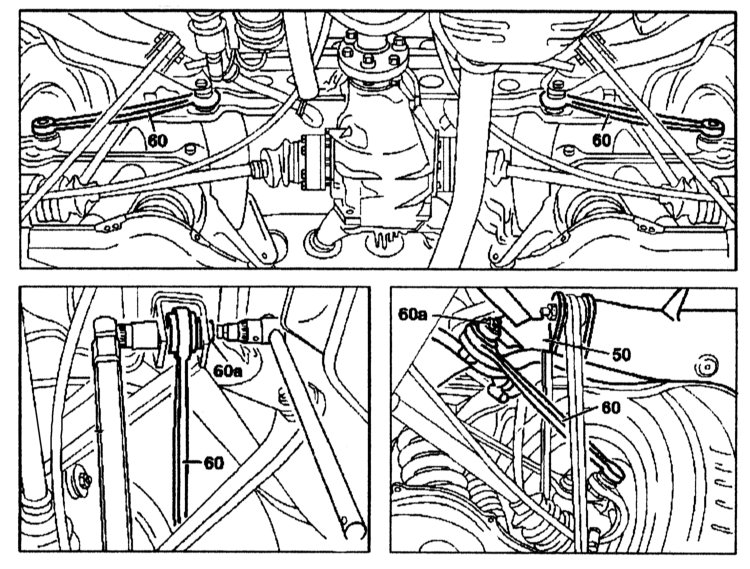 60
60
60a
60
60a
50
60