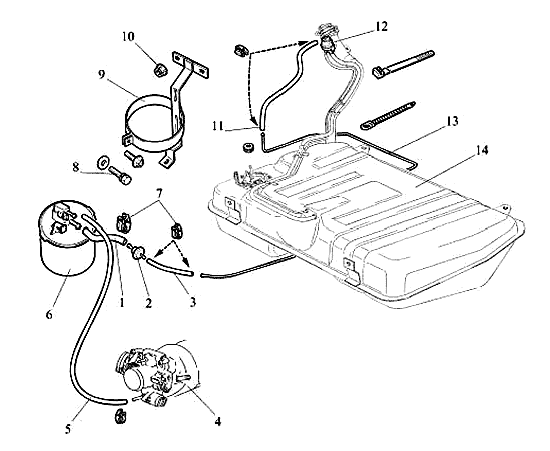 10
12
9
11
13
14
8
7
6
1
2
3
5
4