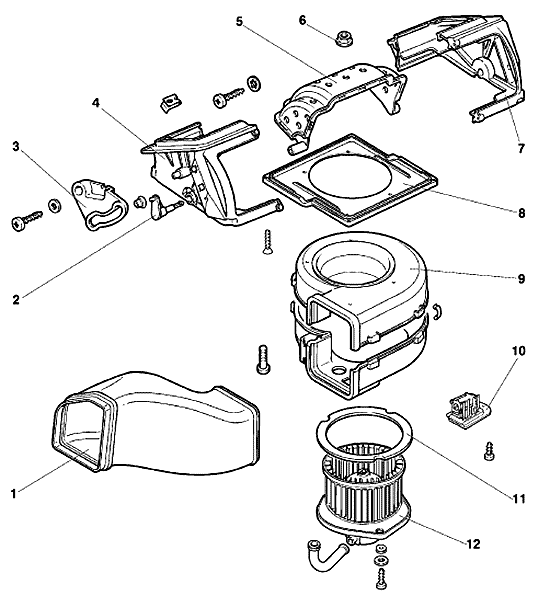 5
6
4
3
7
8
2
9
10
1
11
12