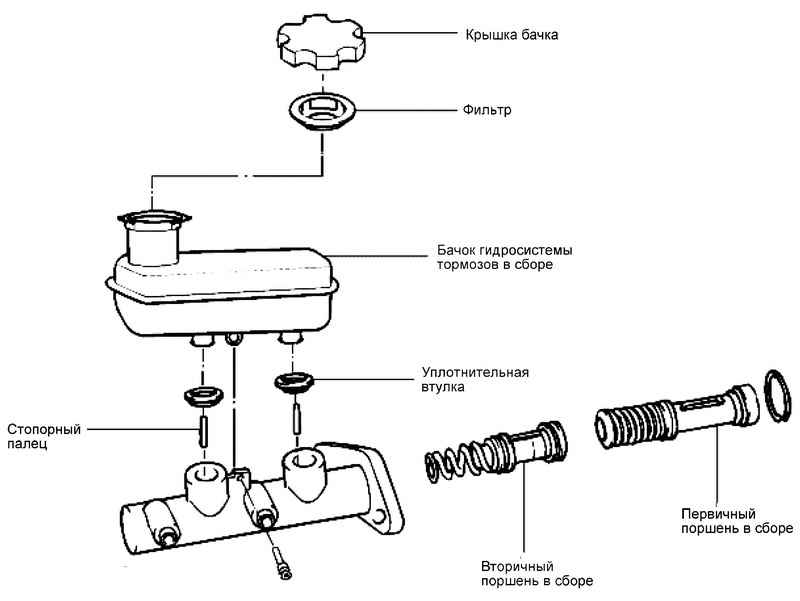 Крышка бачка

Фильтр

Бачок гидросистемы тормозов в сборе

Уплотнительная втулка

Стопорный палец

Первичный поршень в сборе

Вторичный поршень в сборе