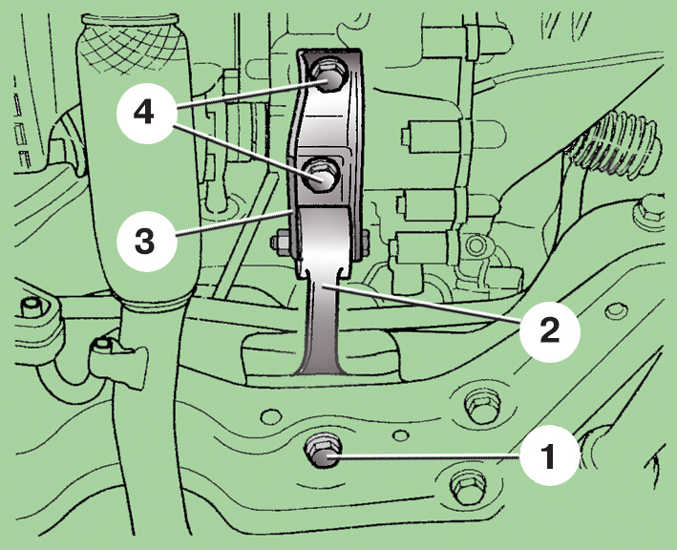 4
3
2
1