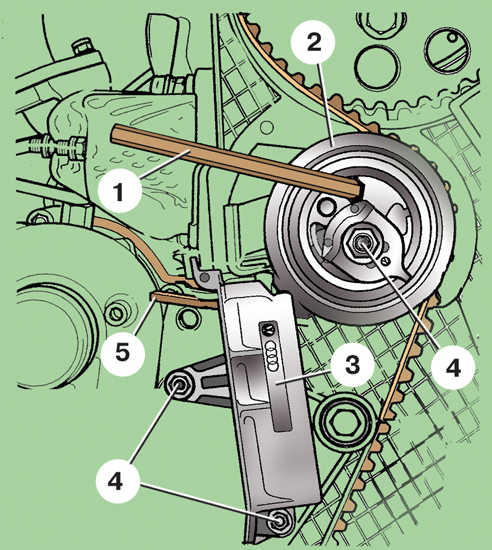 2
1
5
3
4
4