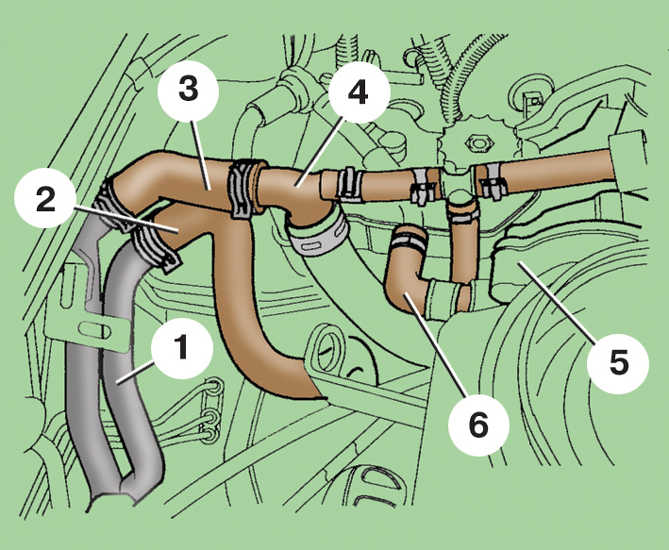 3
4
2
1
5
6