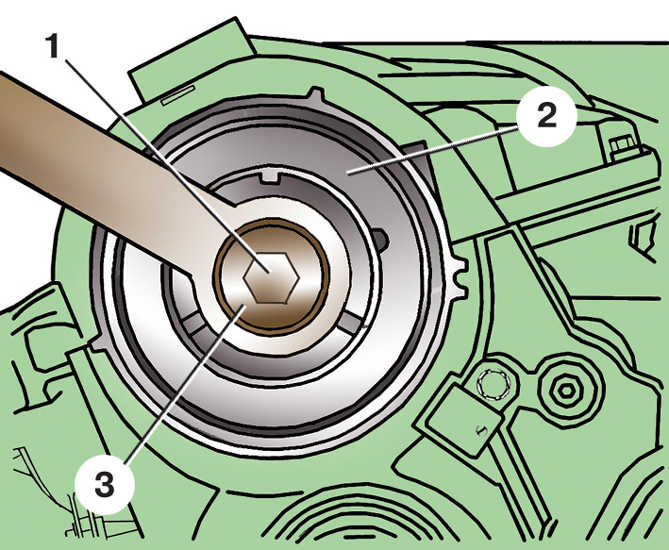 1
2
3