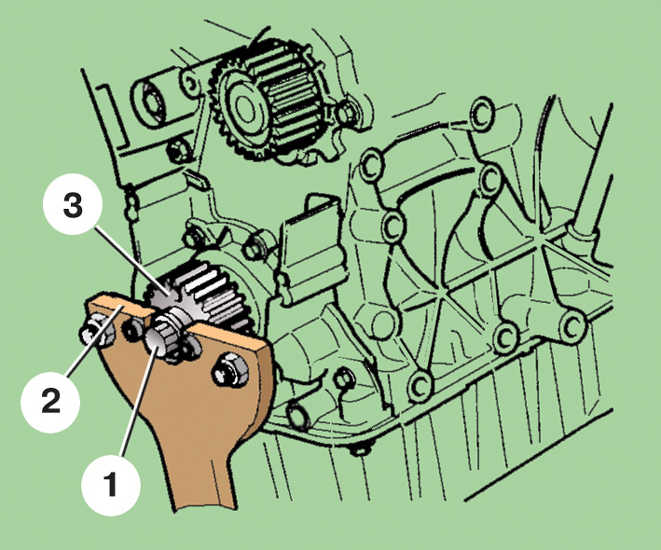 3
2
1