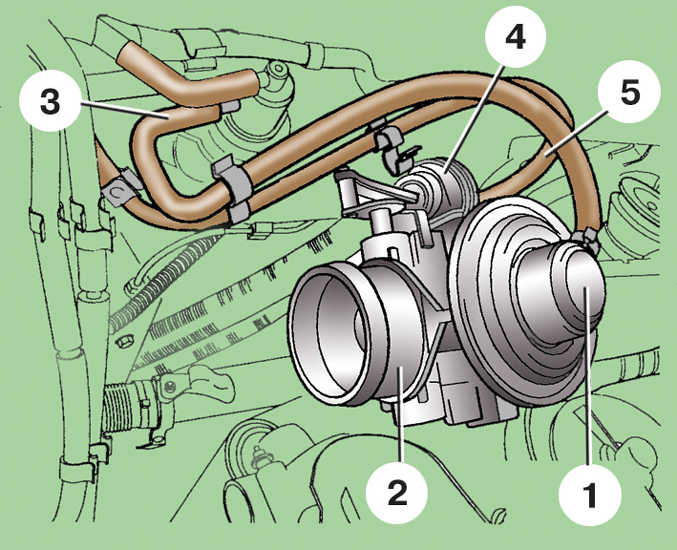 3
4
5
2
1