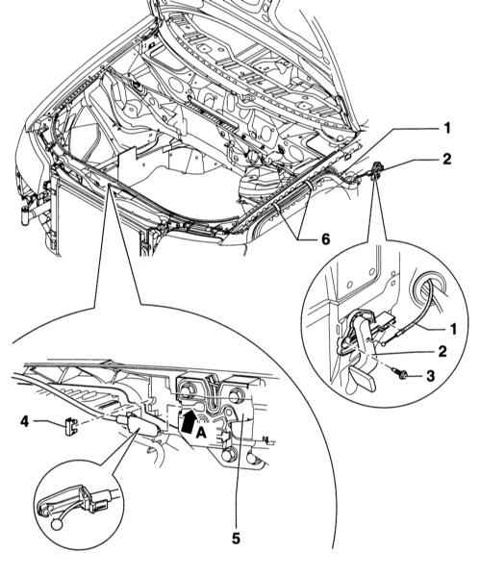 1
2
6
1
2
3
4
A
5