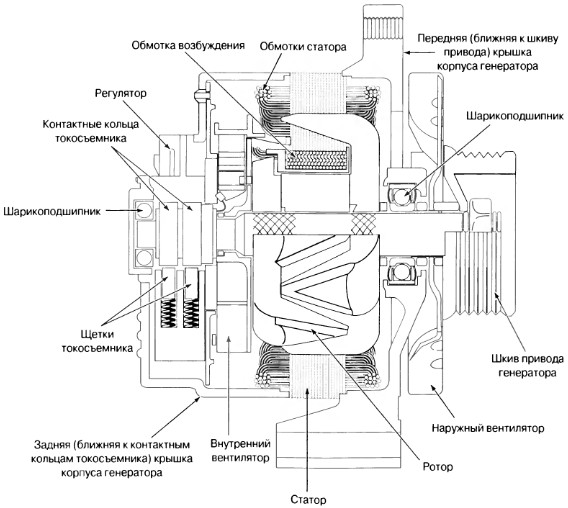 Обмотка возбуждения

Обмотки статора

Передняя (ближняя к шкиву привода) крышка корпуса генератора

Регулятор

Контактные кольца токосъемника

Шарикоподшипник

Шарикоподшипник

Щетки токосъемника

Шкив привода генератора

Наружный вентилятор

Задняя (ближняя к контактным кольцам токосъемника) крышка корпуса генератора

Внутренний вентилятор

Ротор

Статор