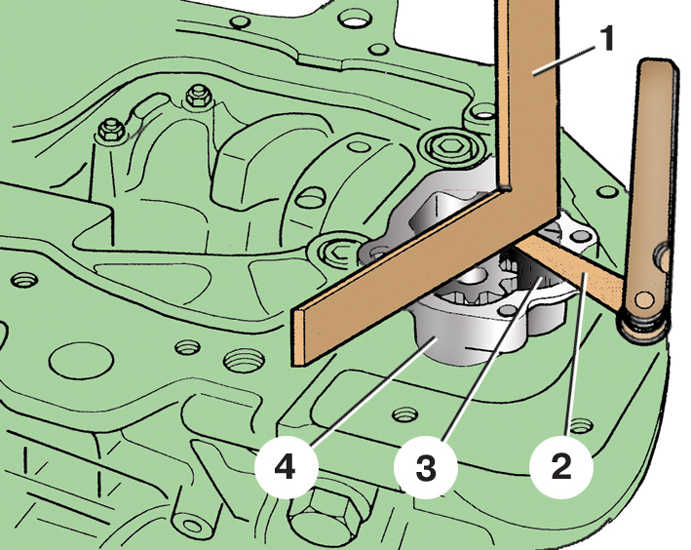 1
4
3
2