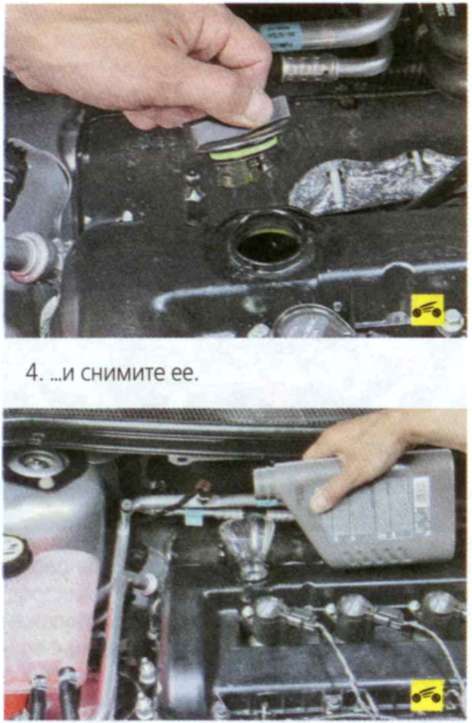 4. ...и снимите ее.