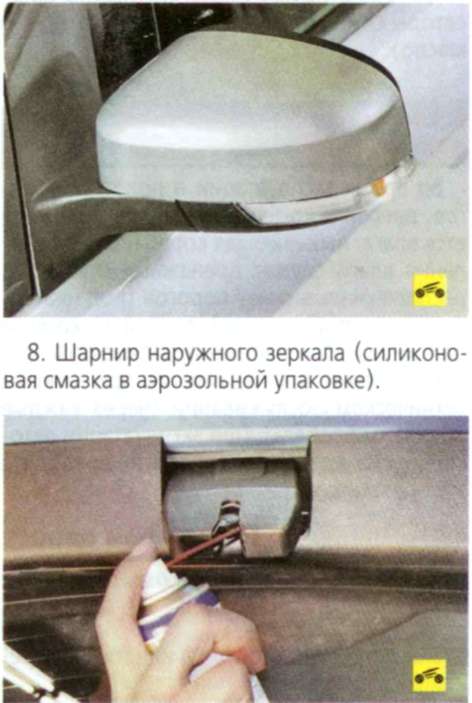 8. Шарнир наружного зеркала (силиконовая смазка в аэрозольной упаковке).