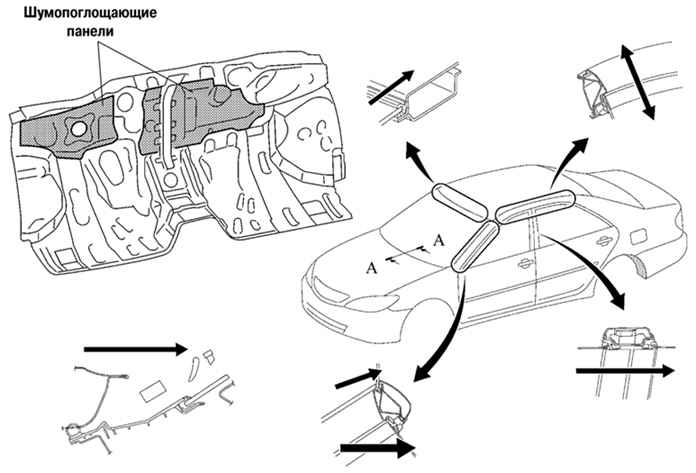 Шумопоглощающие панели

A

A