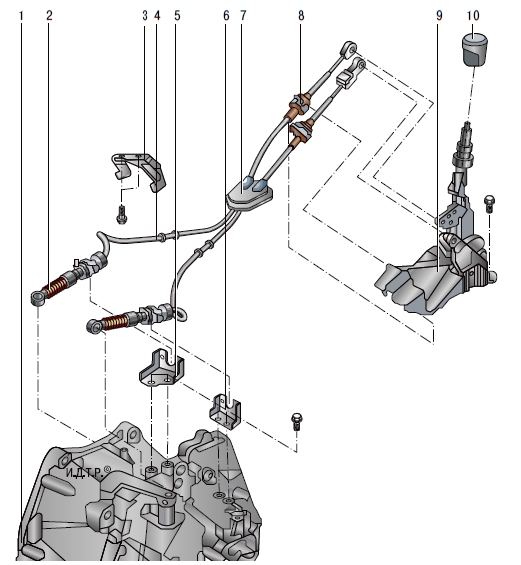 1 2 3 4 5 6 7 8 9 10

И.Д.Т.Р.©